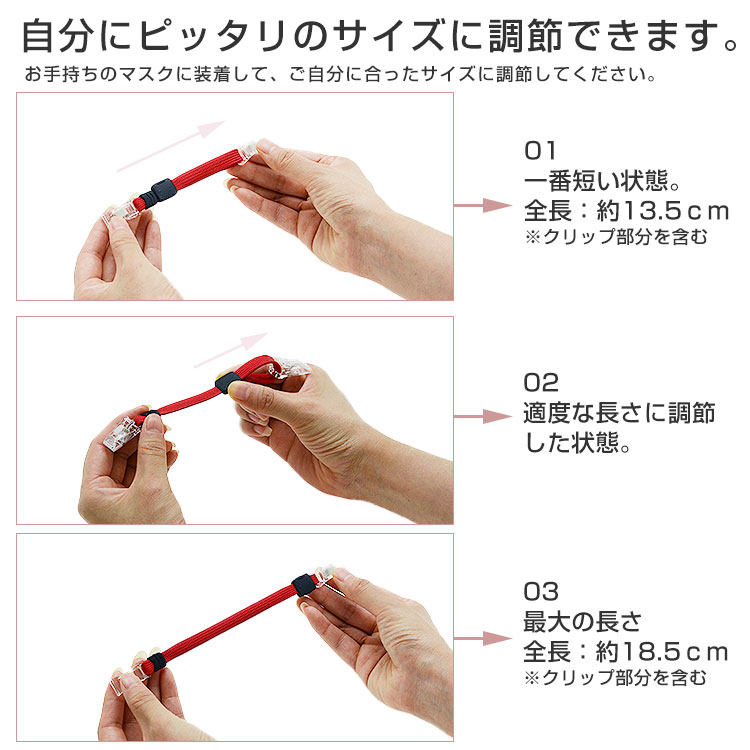 自分にピッタリのサイズに調節できます。
お手持ちのマスクに装着して、ご自分に合ったサイズに調節してください。

01
一番短い状態。
全長：約13.5ｃｍ
※クリップ部分を含む

02
適度な長さに調節した状態。

03
最大の長さ
全長：約18.5ｃｍ
※クリップ部分を含む